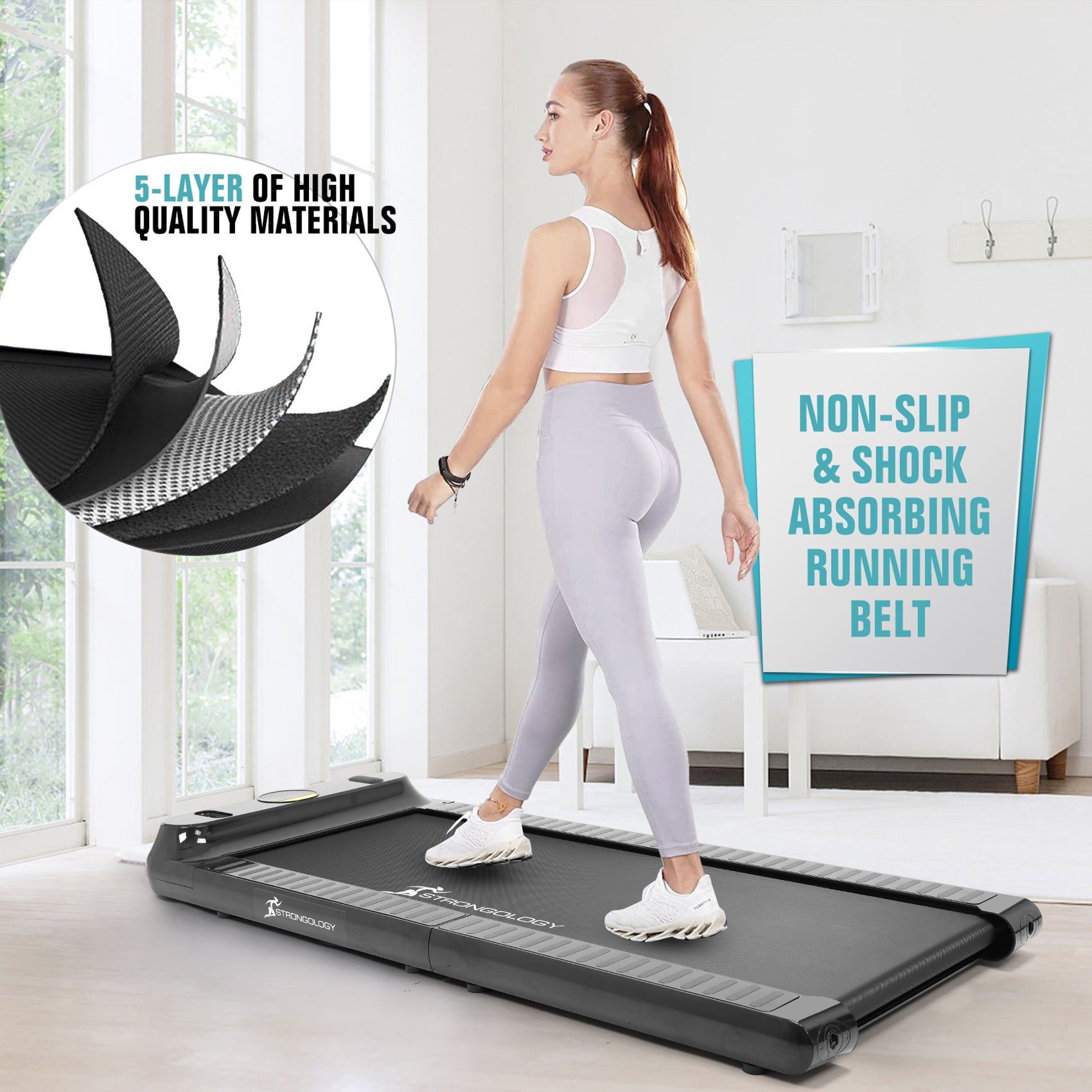 5-LAYER OF HIGH QUALITY MATERIALS

NON-SLIP & SHOCK ABSORBING RUNNING BELT

STRONGOLOGY

STRONGOLOGY