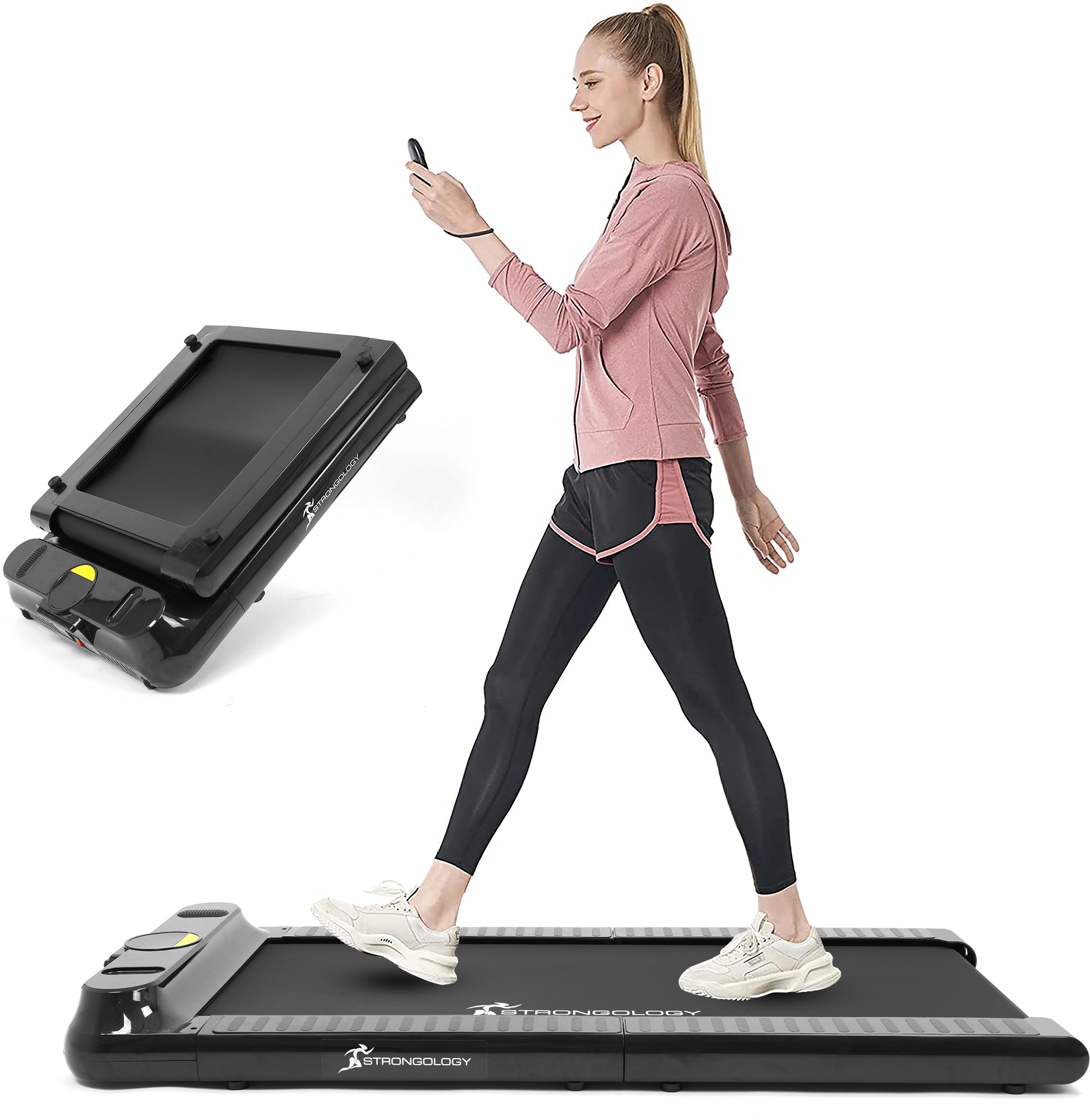 STRONGOLOGY

STRONGOLOGY

STRONGOLOGY